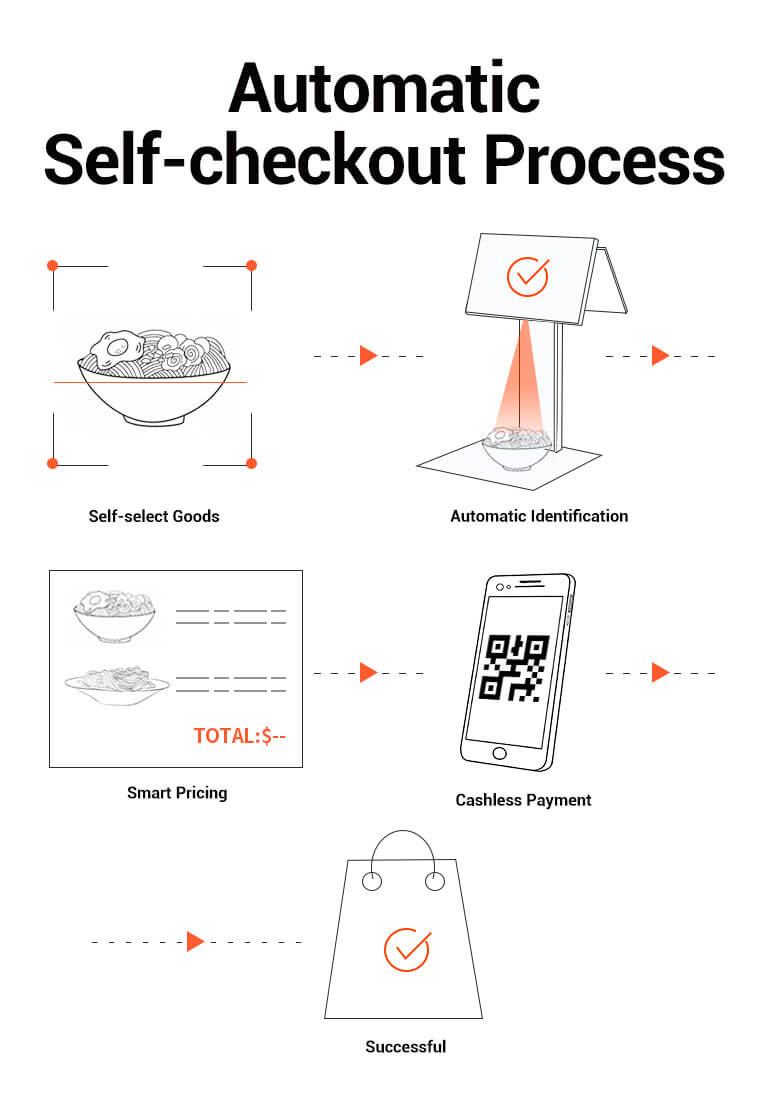 Automatic Self-checkout Process

Self-select Goods

Automatic Identification

TOTAL:$--

Smart Pricing

Cashless Payment

Successful