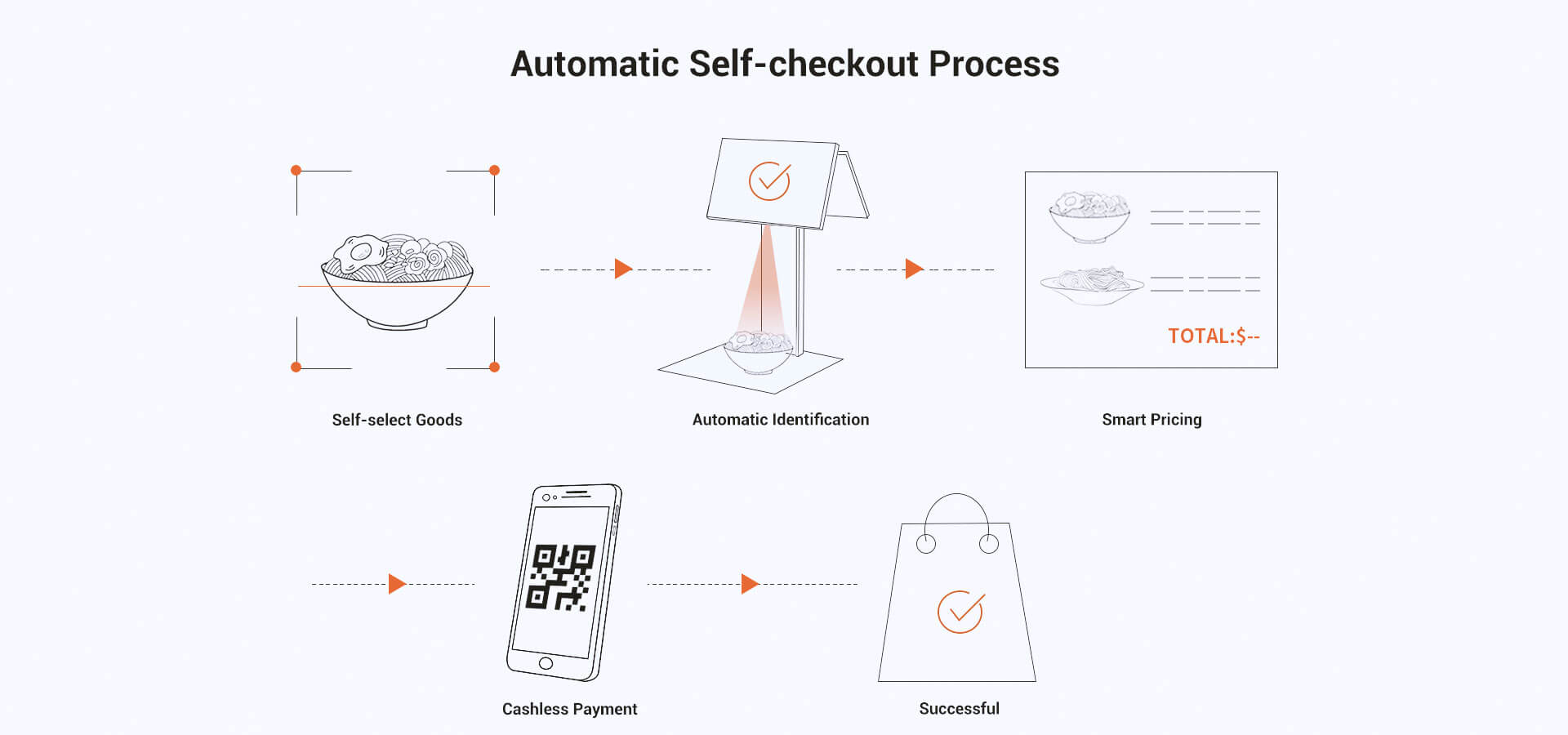 Automatic Self-checkout Process

TOTAL:$--

Self-select Goods

Automatic Identification

Smart Pricing

Cashless Payment

Successful